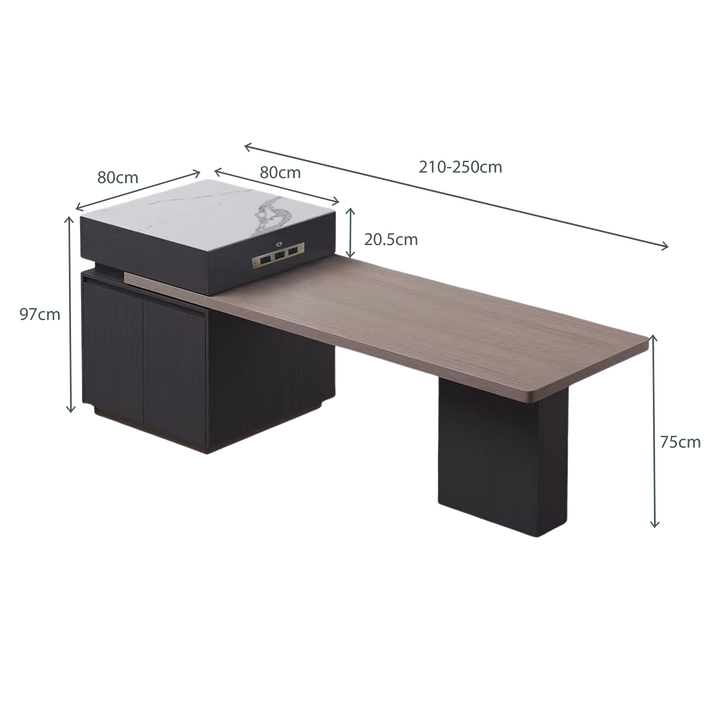 80cm
80cm
210-250cm
20.5cm
97cm
75cm