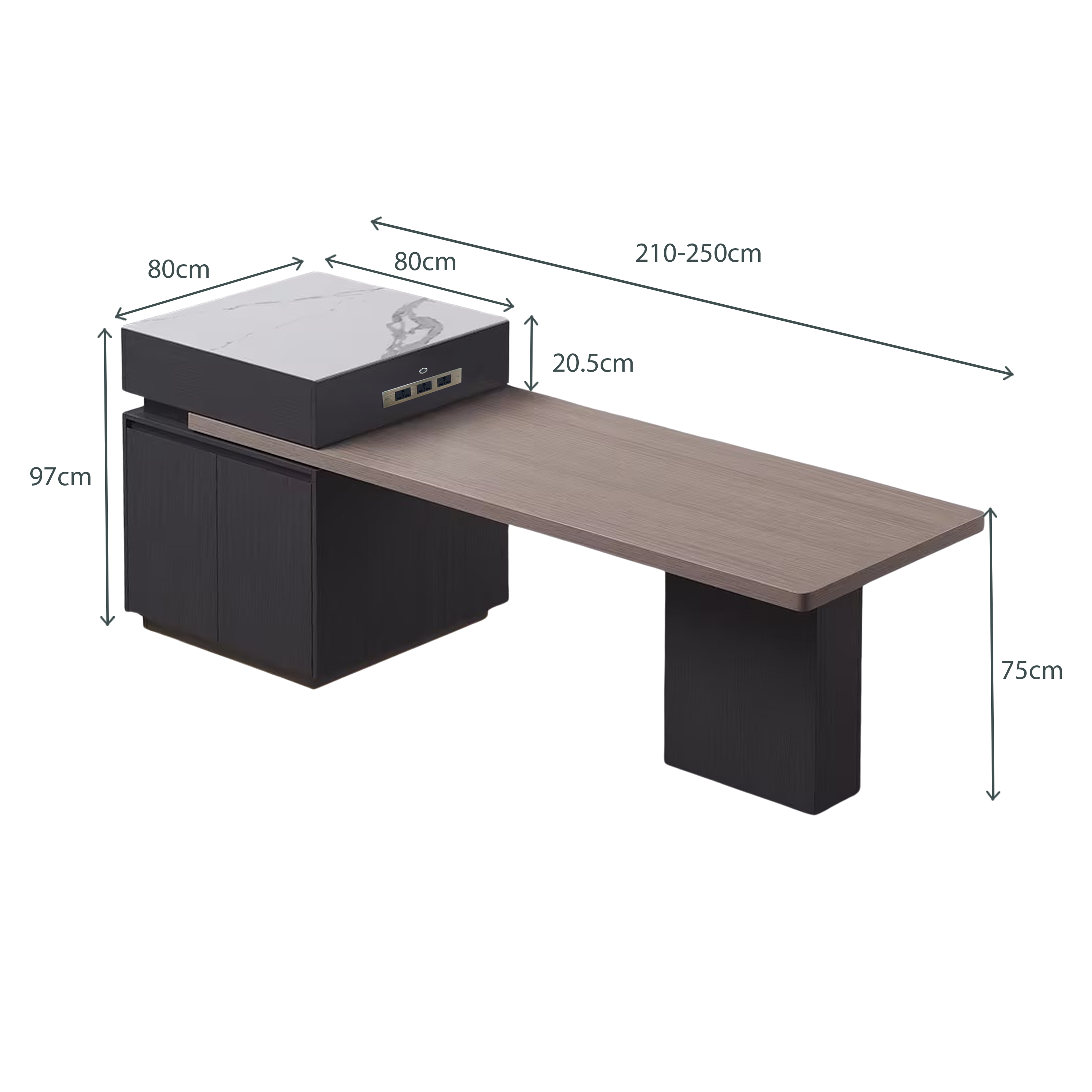 80cm
80cm
210-250cm
20.5cm
97cm
75cm