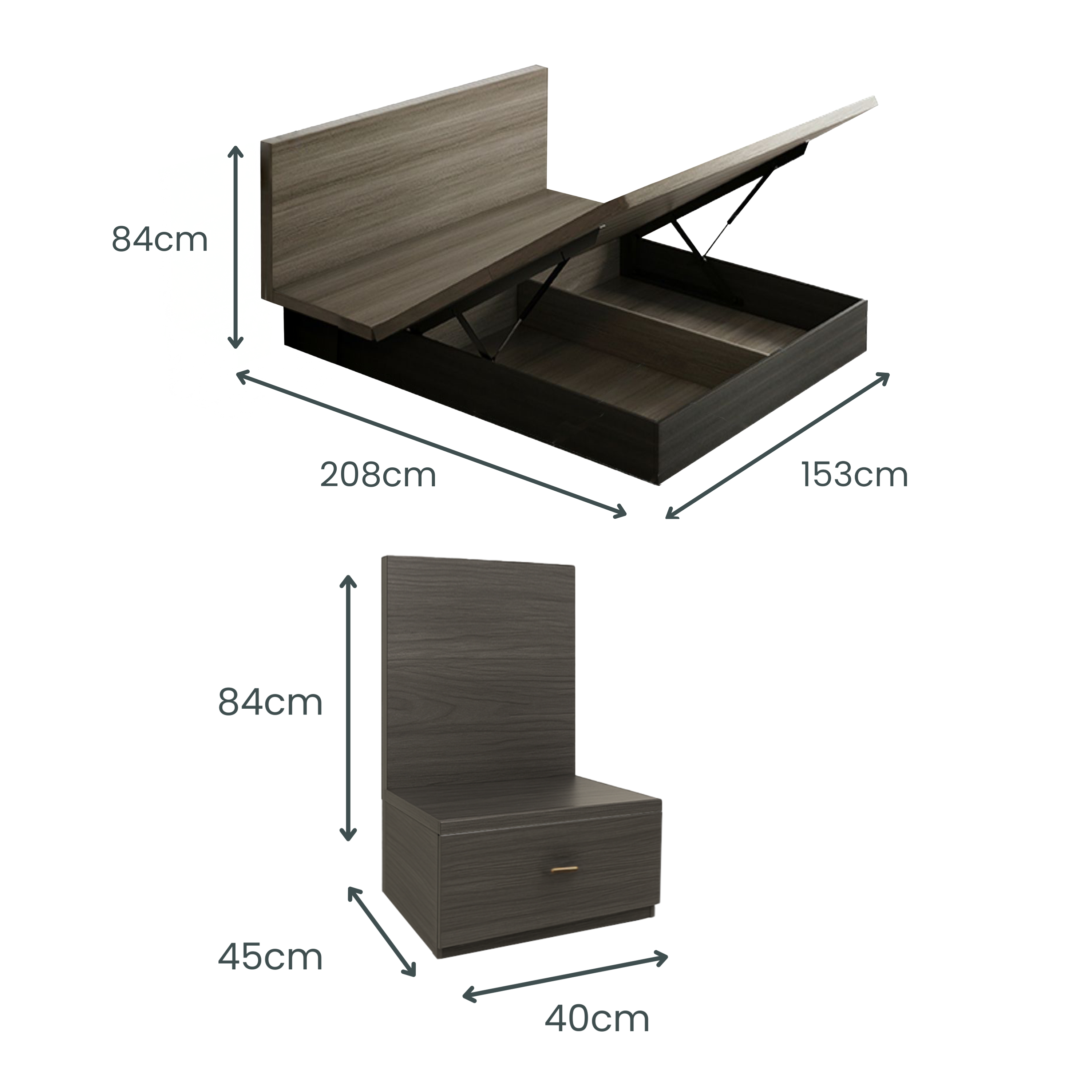 84cm

208cm

153cm

84cm

45cm

40cm